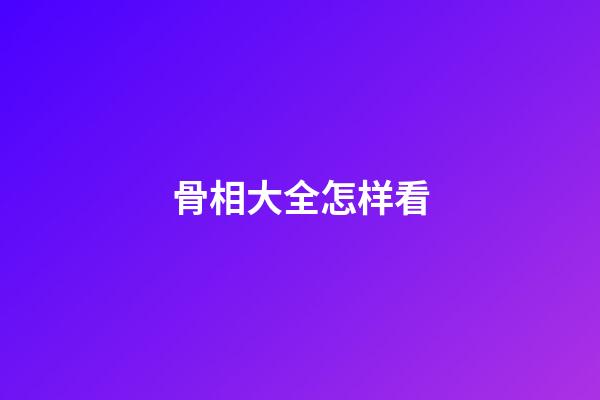 骨相大全怎样看