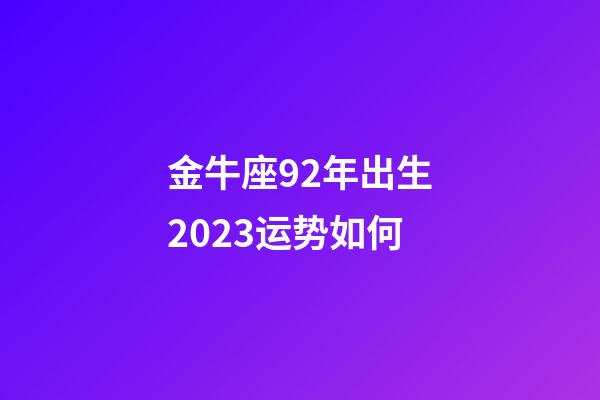 金牛座92年出生2023运势如何