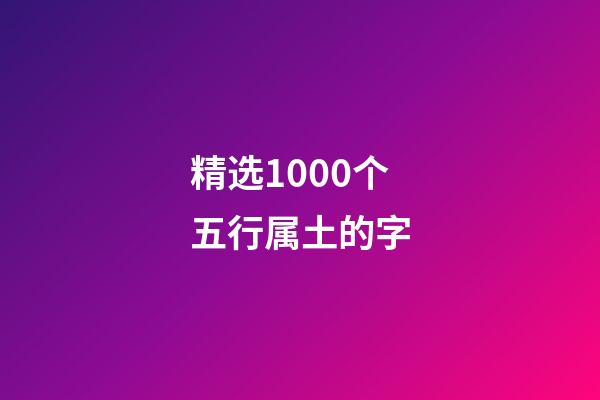 精选1000个
五行属土的字