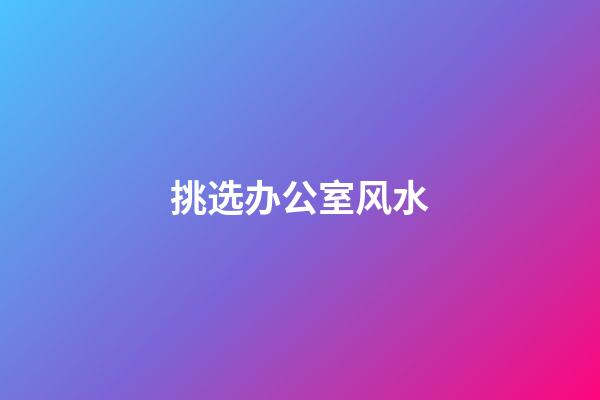 挑选办公室风水