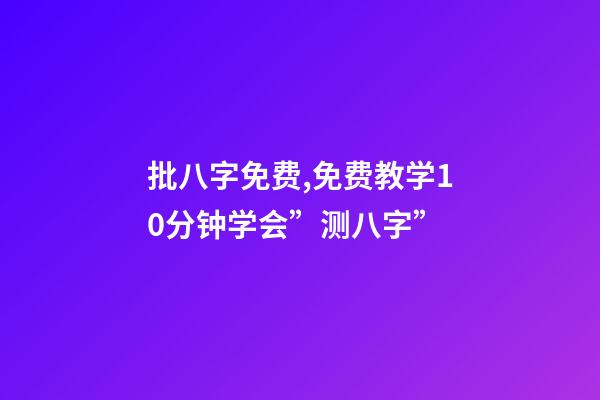 批八字免费,免费教学10分钟学会”测八字”