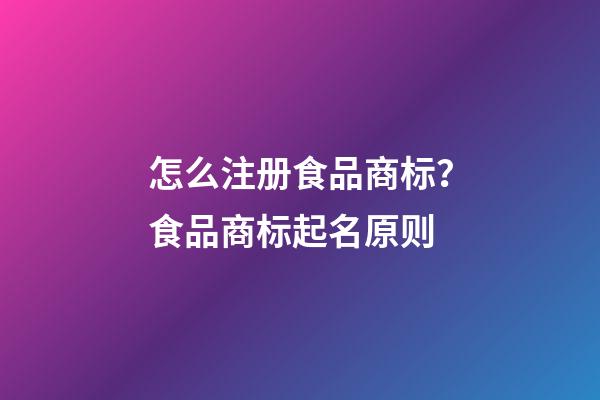 怎么注册食品商标?
食品商标起名原则