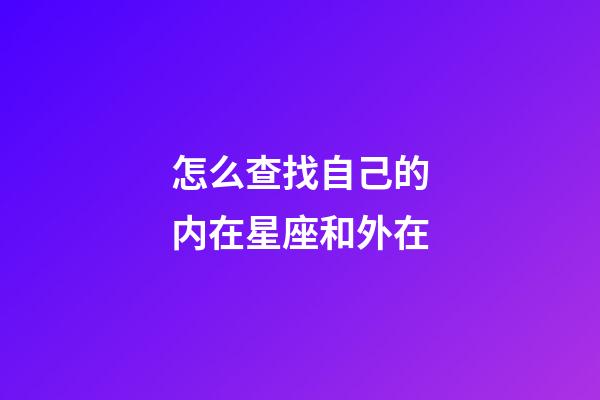 怎么查找自己的内在星座和外在