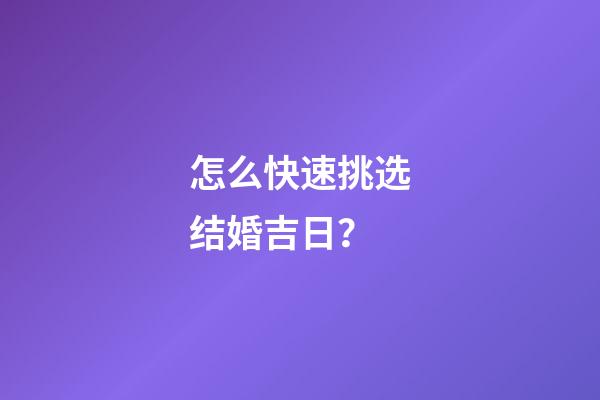 怎么快速挑选结婚吉日？