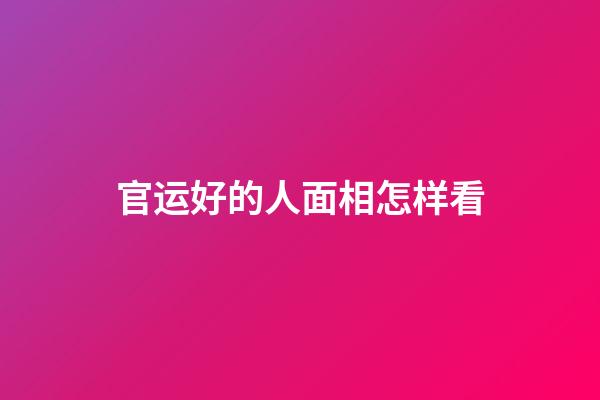 官运好的人面相怎样看