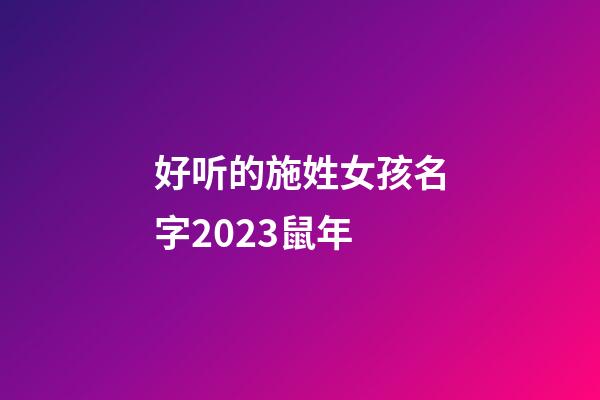 好听的施姓女孩名字2023鼠年