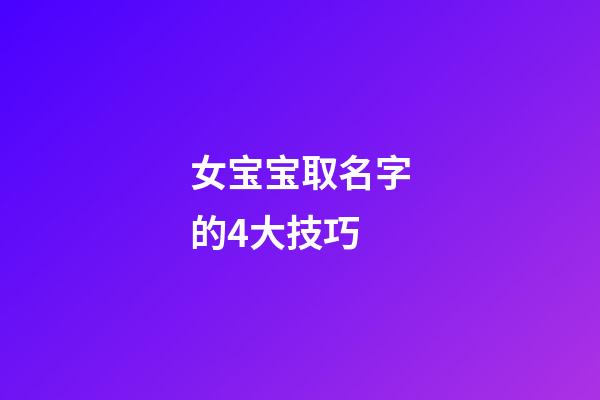 女宝宝取名字的4大技巧