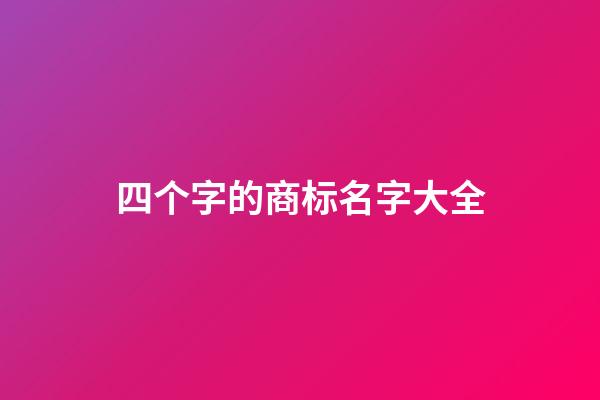 四个字的商标名字大全