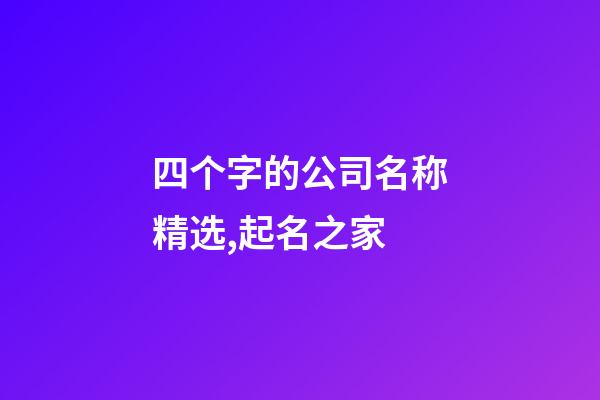 四个字的公司名称精选,起名之家