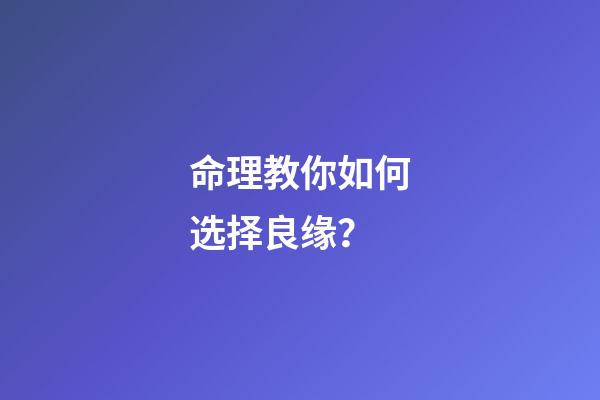 命理教你如何选择良缘？