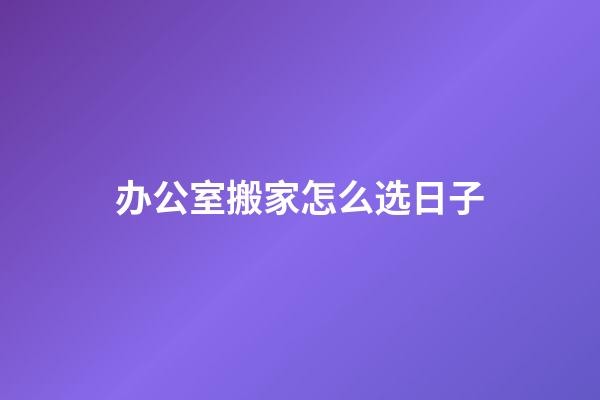 办公室搬家怎么选日子