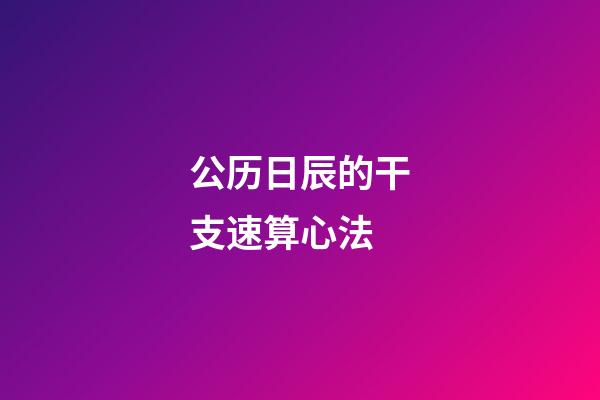 公历日辰的干支速算心法