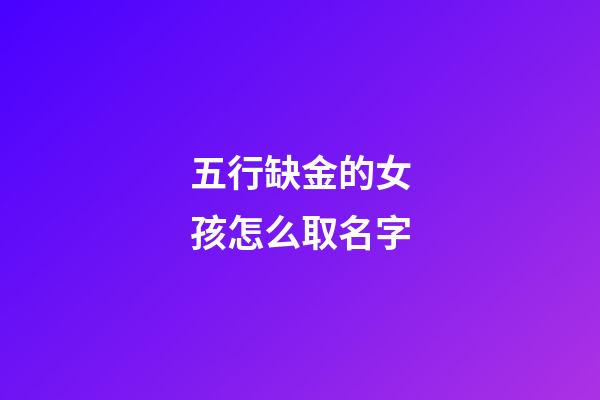 五行缺金的女孩怎么取名字