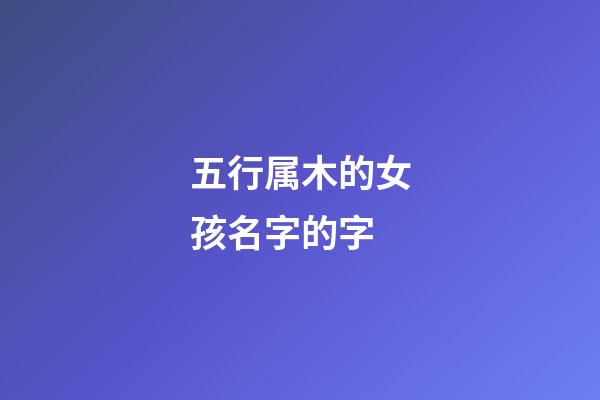 五行属木的女孩名字的字