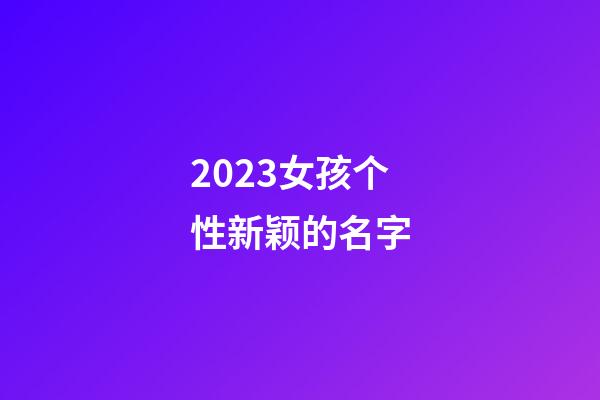 2023女孩个性新颖的名字