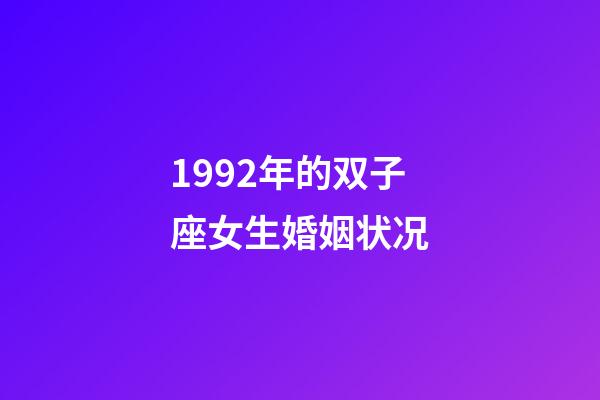 1992年的双子座女生婚姻状况